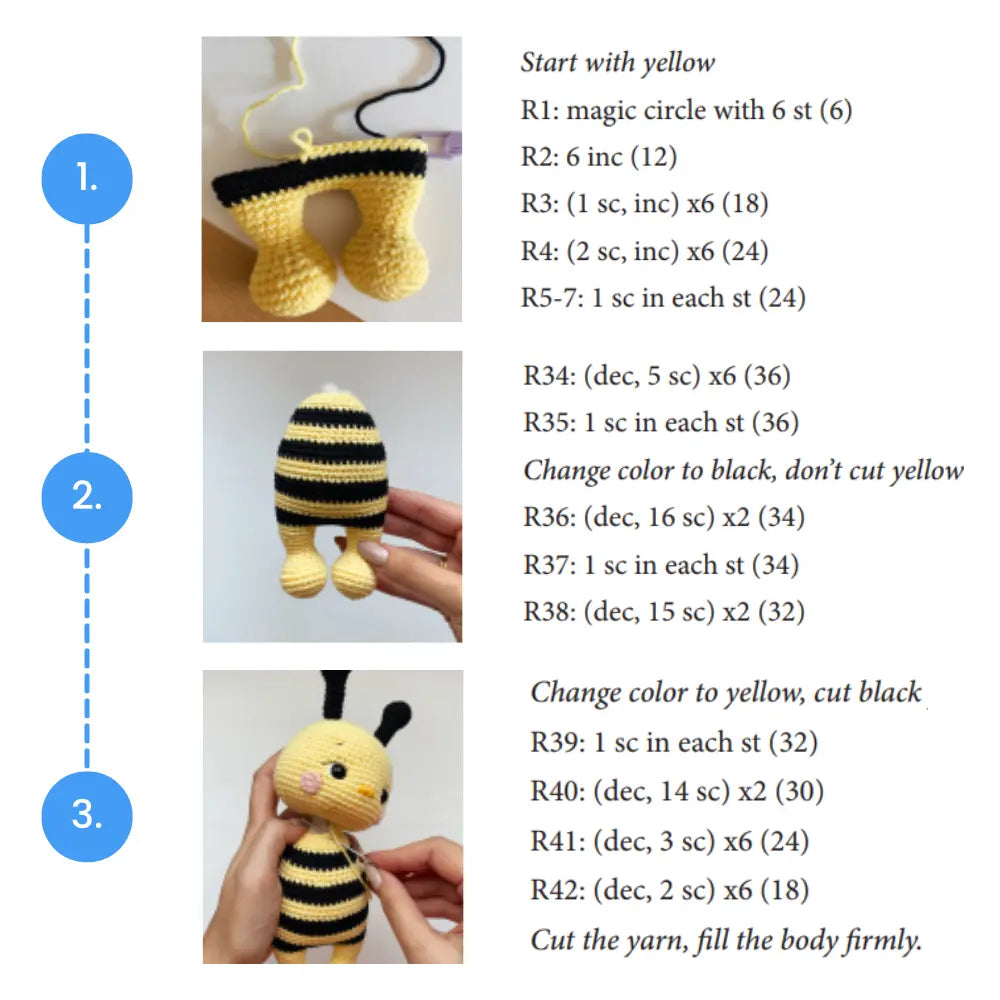 1.

Start with yellow
R1: magic circle with 6 st (6)
R2: 6 inc (12)
R3: (1 sc, inc) x6 (18)
R4: (2 sc, inc) x6 (24)
R5-7: 1 sc in each st (24)

2.

R34: (dec, 5 sc) x6 (36)
R35: 1 sc in each st (36)
Change color to black, don't cut yellow
R36: (dec, 16 sc) x2 (34)
R37: 1 sc in each st (34)
R38: (dec, 15 sc) x2 (32)

3.

Change color to yellow, cut black
R39: 1 sc in each st (32)
R40: (dec, 14 sc) x2 (30)
R41: (dec, 3 sc) x6 (24)
R42: (dec, 2 sc) x6 (18)
Cut the yarn, fill the body firmly.